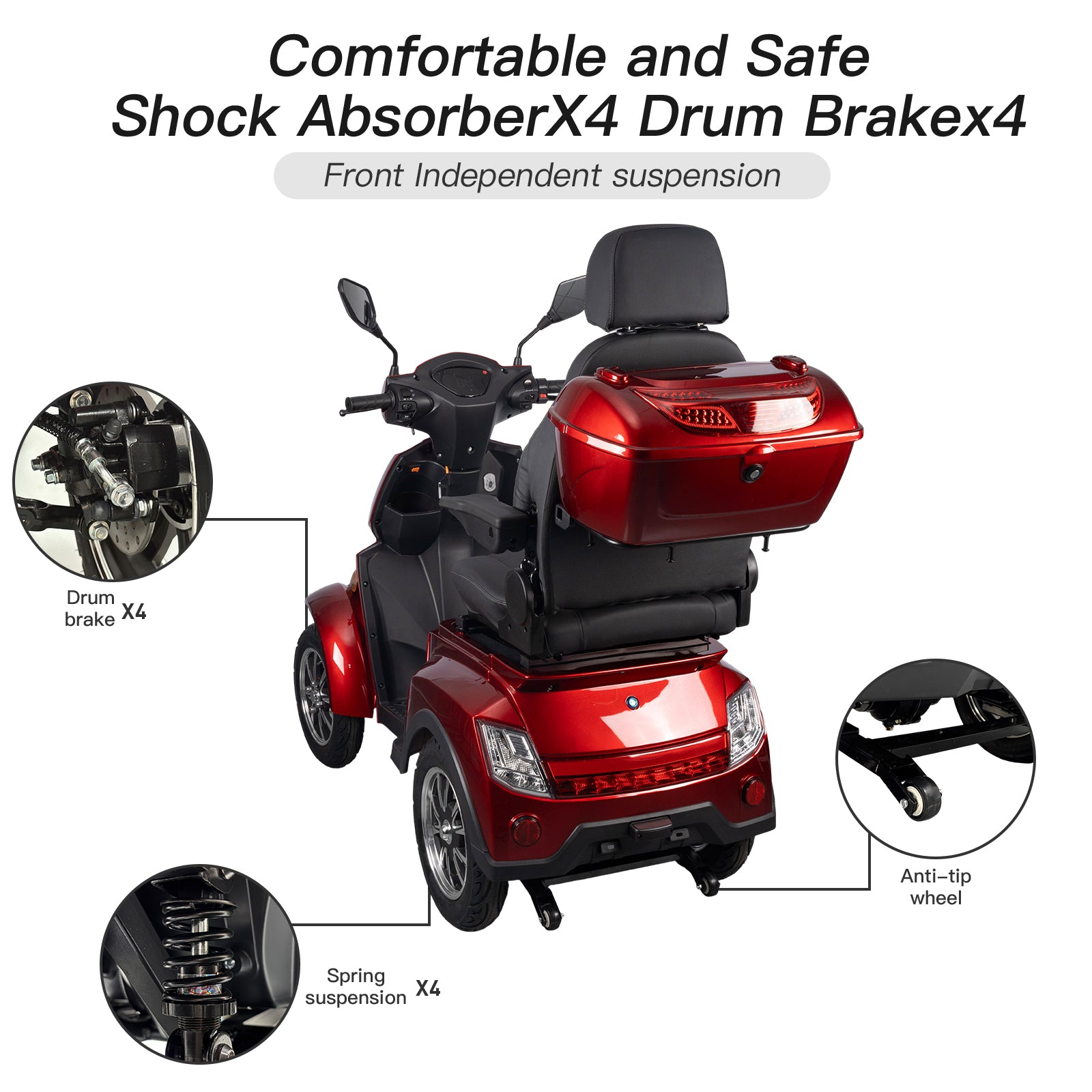 Comfortable and Safe
Shock AbsorberX4 Drum Brakex4

Front Independent suspension

Drum brake X4

Anti-tip wheel

Spring suspension X4