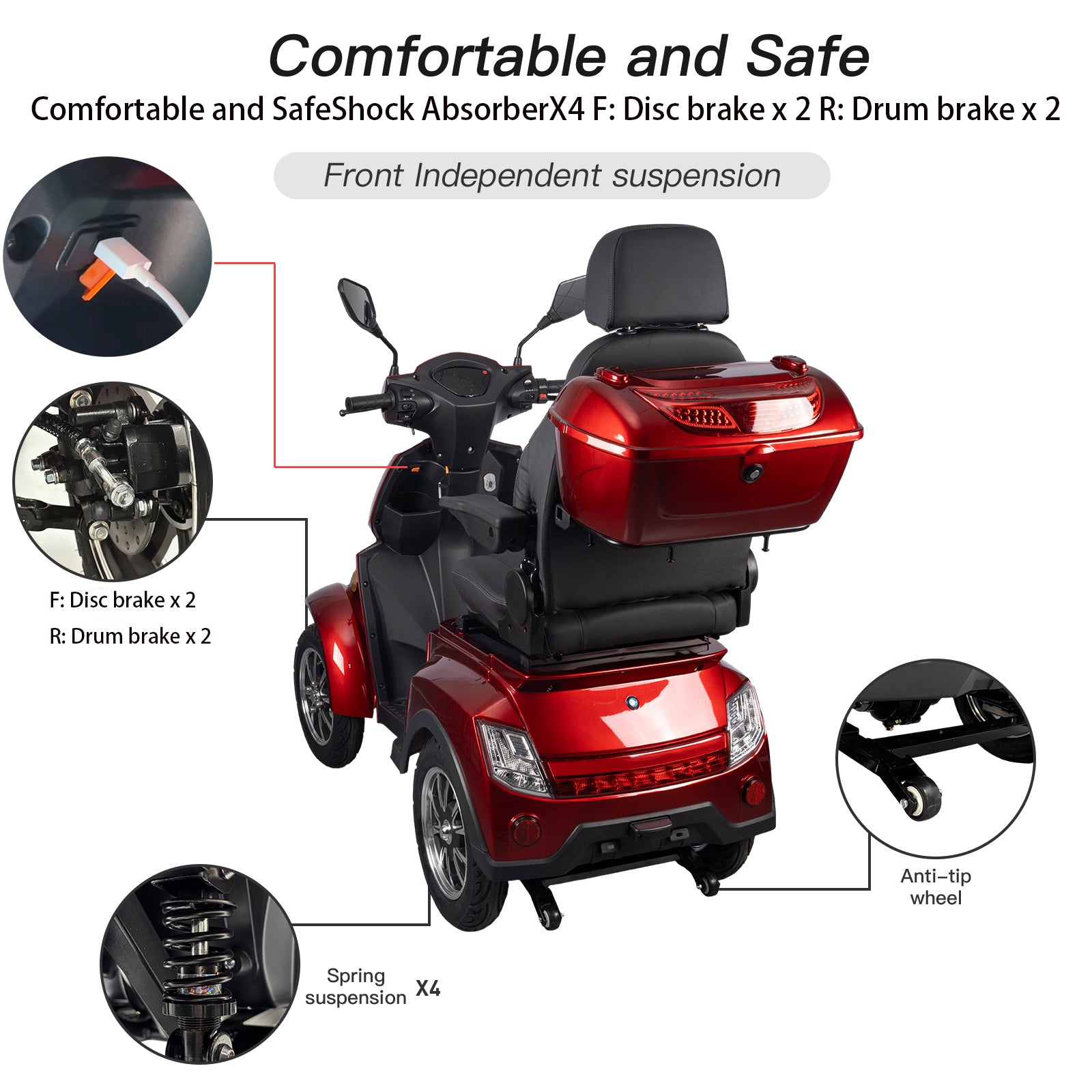 Comfortable and Safe

Comfortable and SafeShock AbsorberX4 F: Disc brake x 2 R: Drum brake x 2

Front Independent suspension

F: Disc brake x 2
R: Drum brake x 2

Anti-tip wheel

Spring suspension X4